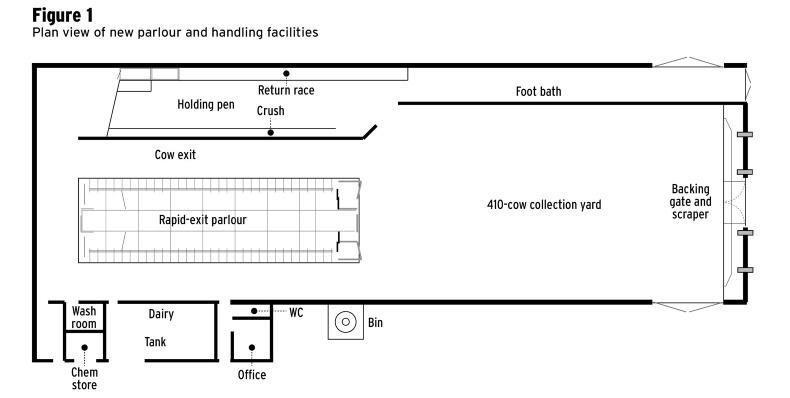 Figure 1
Plan view of new parlour and handling facilities

Return race
Holding pen
Crush
Foot bath
Cow exit
Rapid-exit parlour
410-cow collection yard
Backing gate and scraper
Wash room
Dairy
Tank
WC
Bin
Chem store
Office