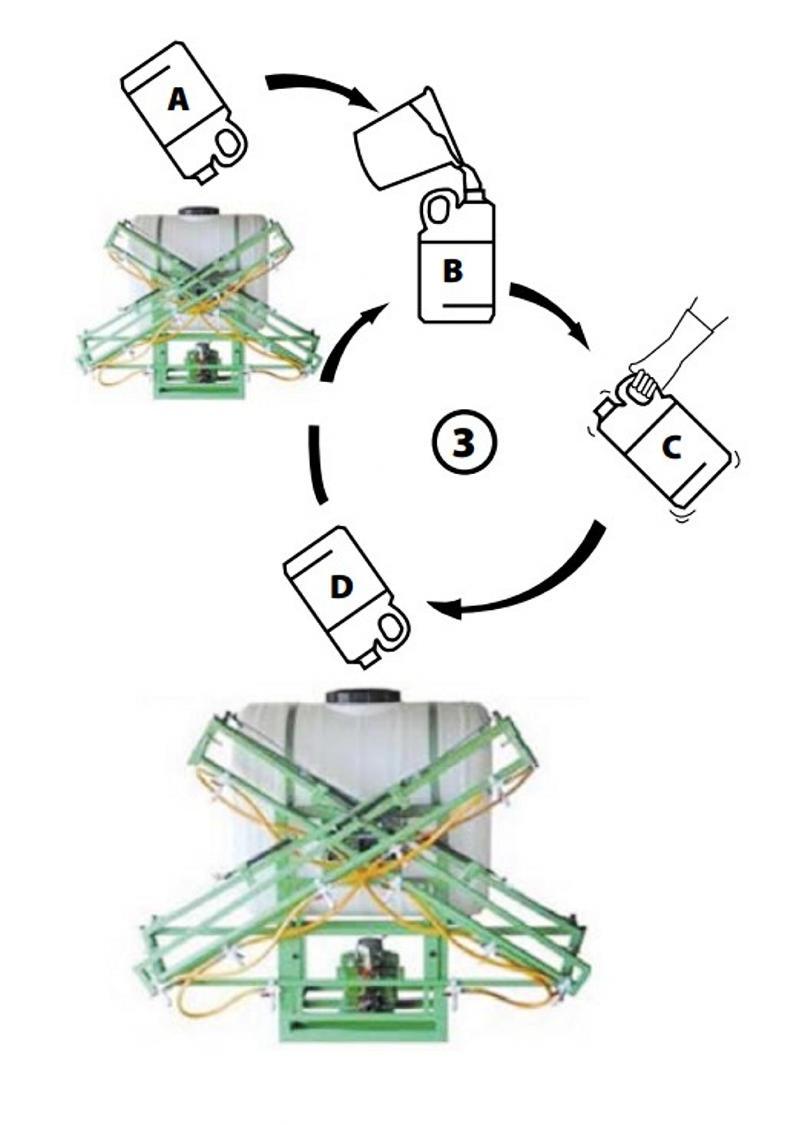 A
B
C
3
D