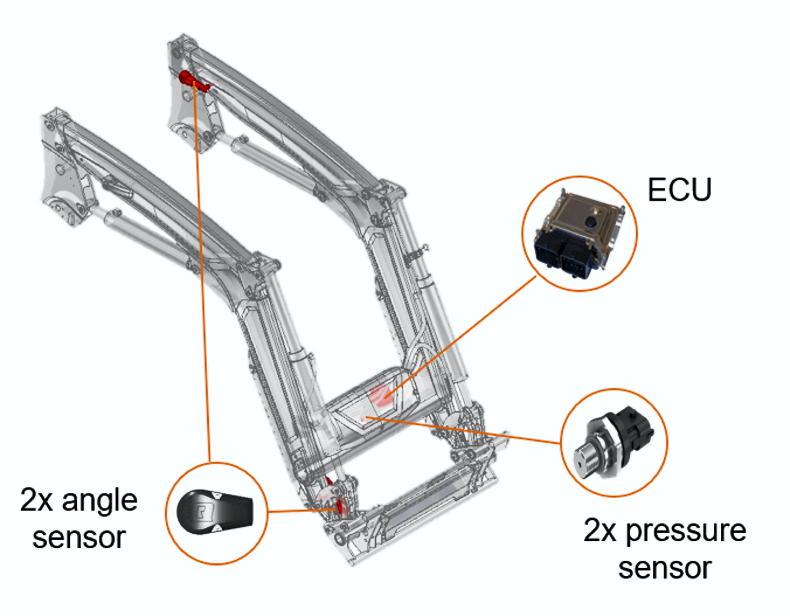 ECU

2x angle sensor

2x pressure sensor