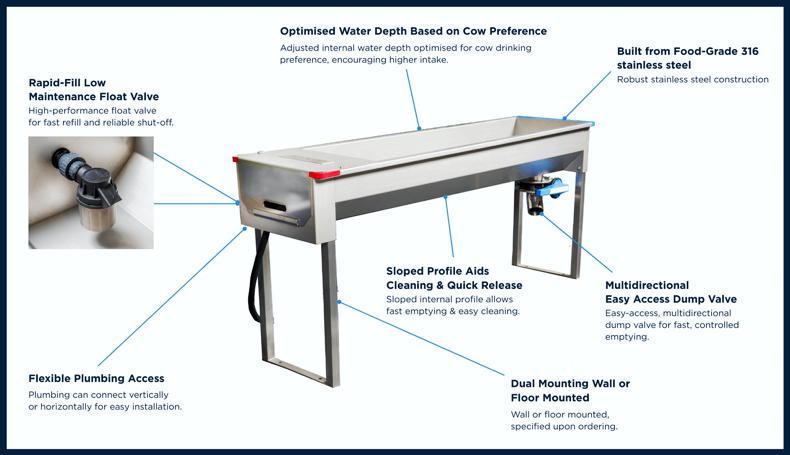 Optimised Water Depth Based on Cow Preference
Adjusted internal water depth optimised for cow drinking preference, encouraging higher intake.

Built from Food-Grade 316 stainless steel
Robust stainless steel construction

Rapid-Fill Low Maintenance Float Valve
High-performance float valve for fast refill and reliable shut-off.

Sloped Profile Aids Cleaning & Quick Release
Sloped internal profile allows fast emptying & easy cleaning.

Multidirectional Easy Access Dump Valve
Easy-access, multidirectional dump valve for fast, controlled emptying.

Flexible Plumbing Access
Plumbing can connect vertically or horizontally for easy installation.

Dual Mounting Wall or Floor Mounted
Wall or floor mounted, specified upon ordering.